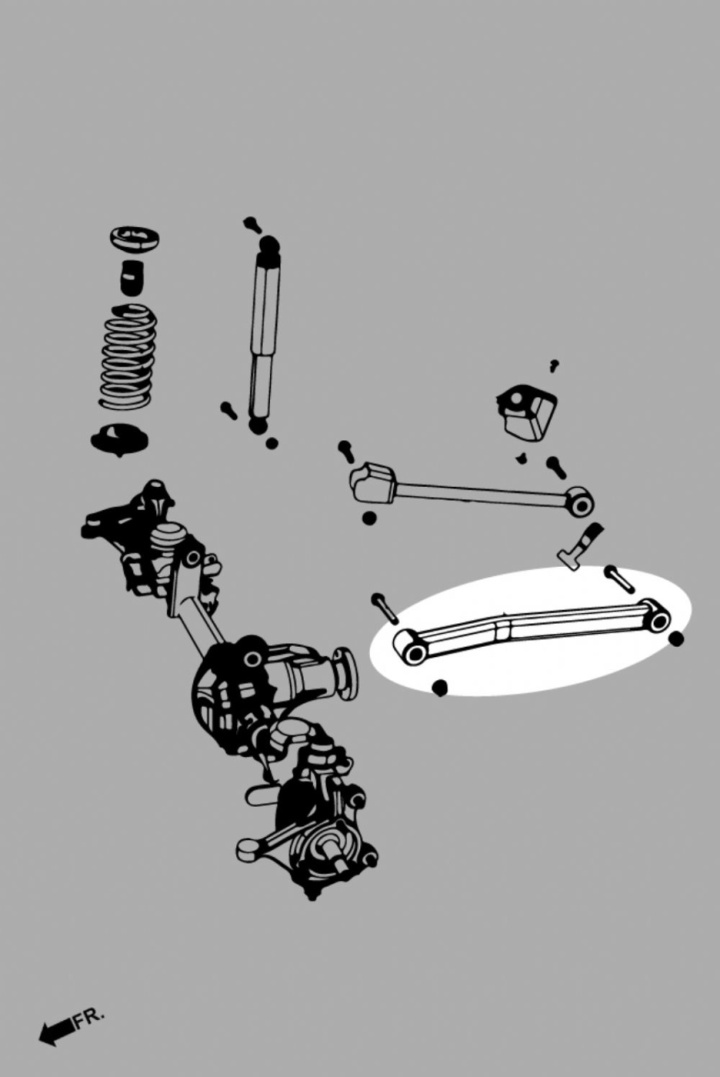 FR.