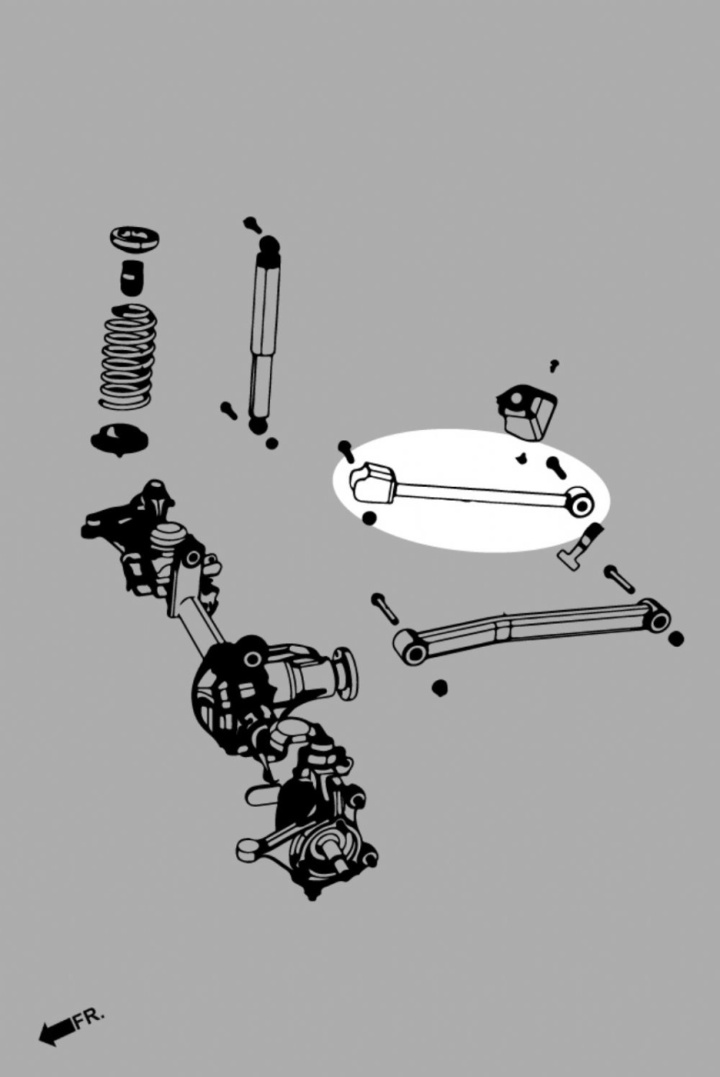 FR.