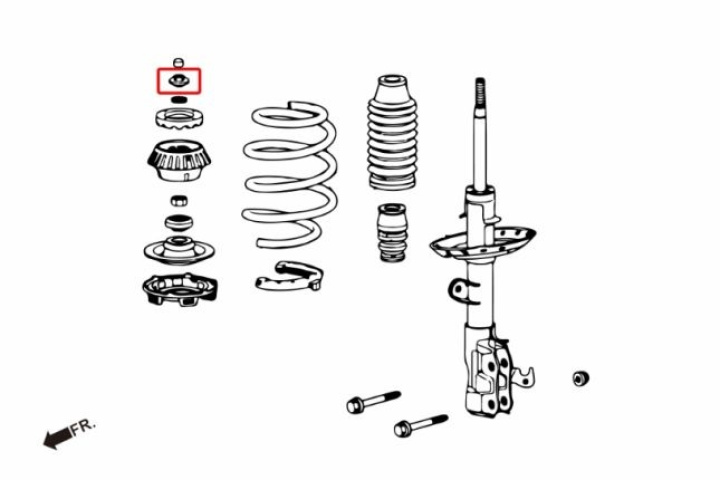 FR.