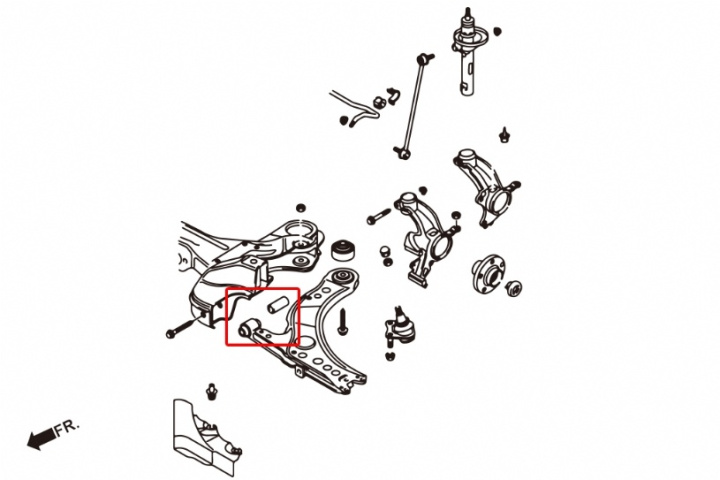 FR.