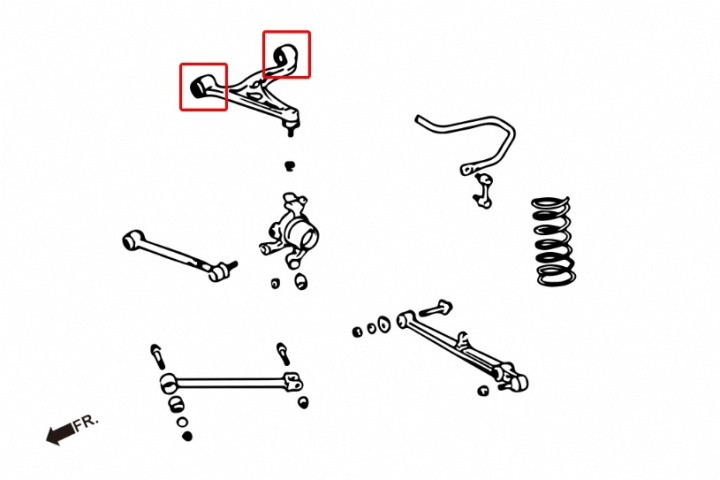 FR.