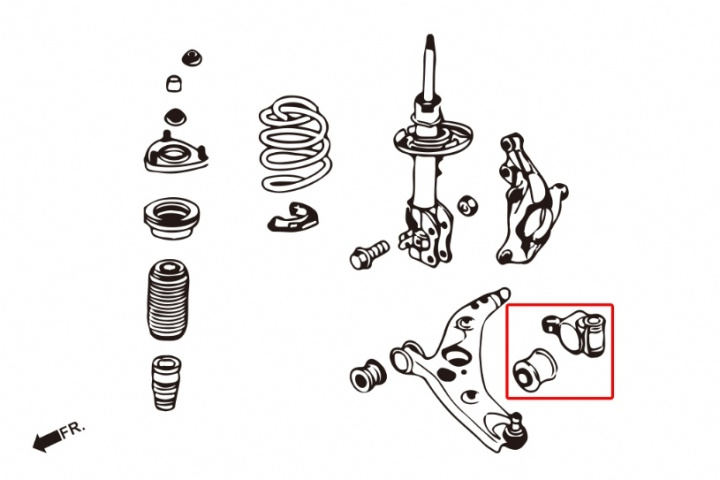 FR.