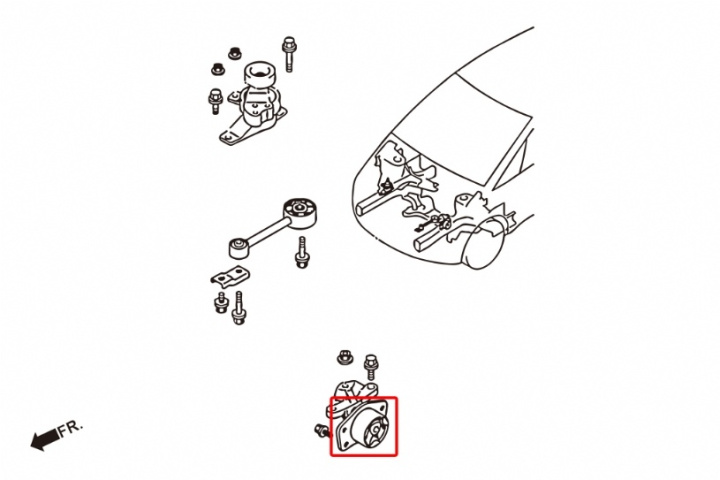 FR.