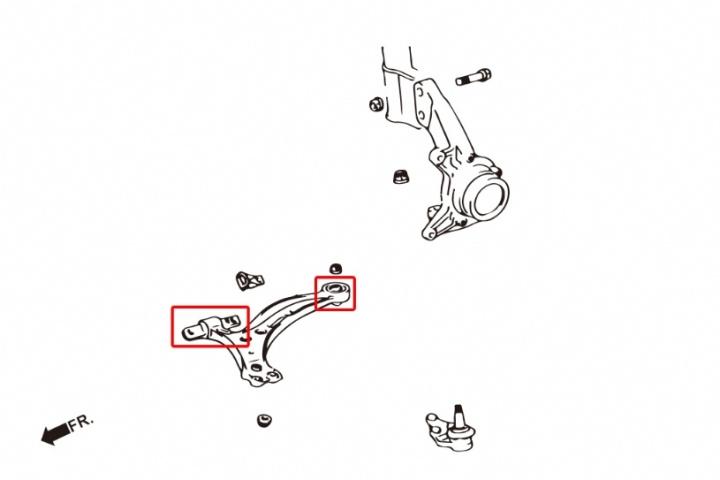 FR.