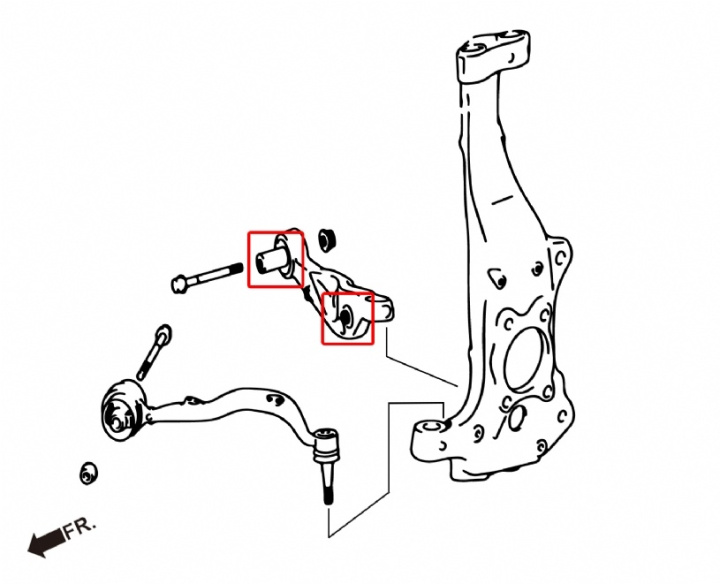 FR.