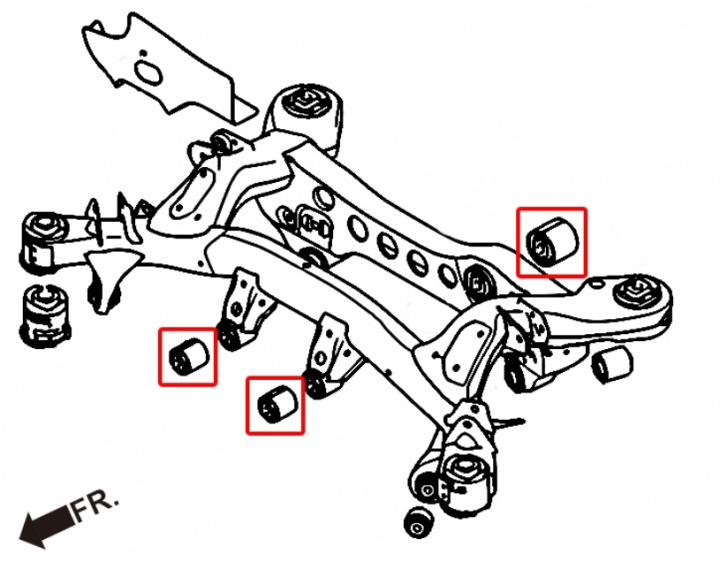 FR.