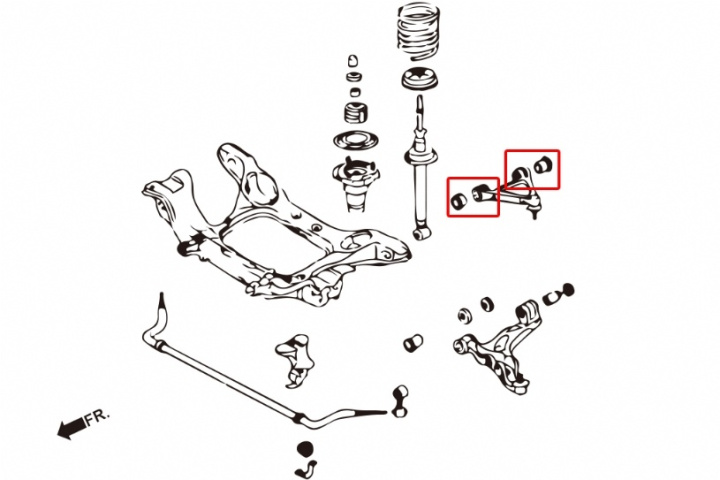 FR.