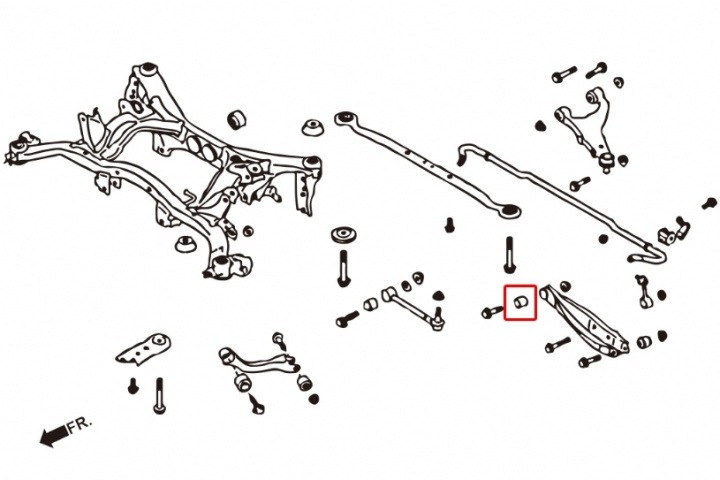 FR.