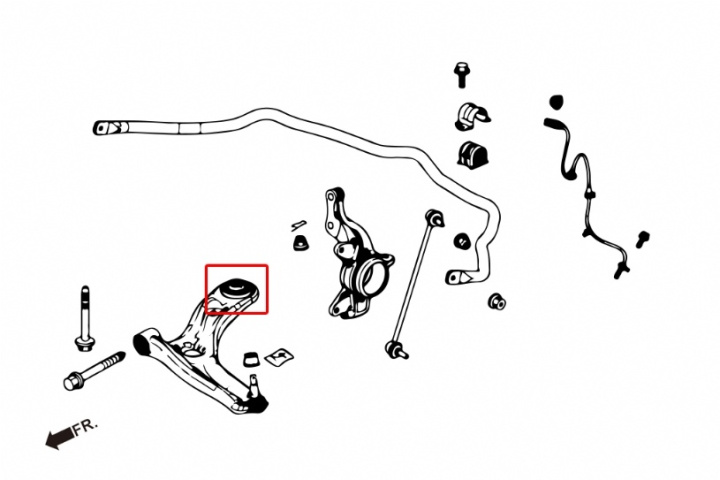 FR.