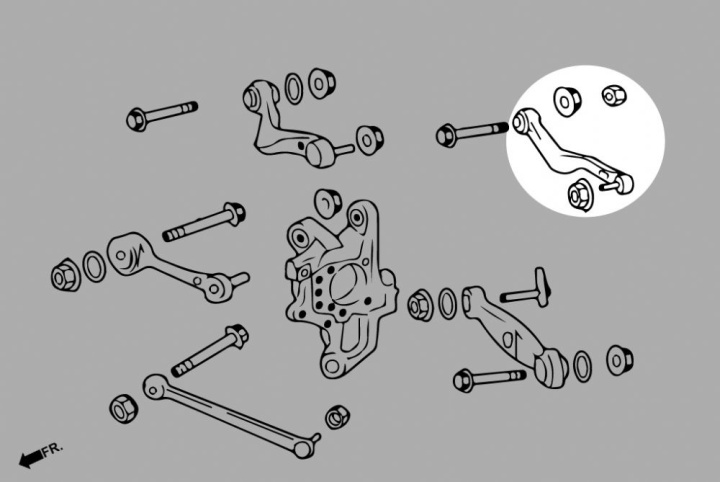 FR.