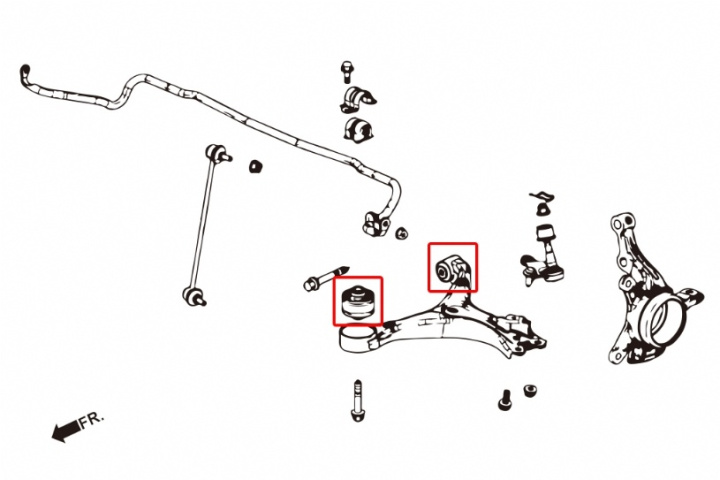 FR.