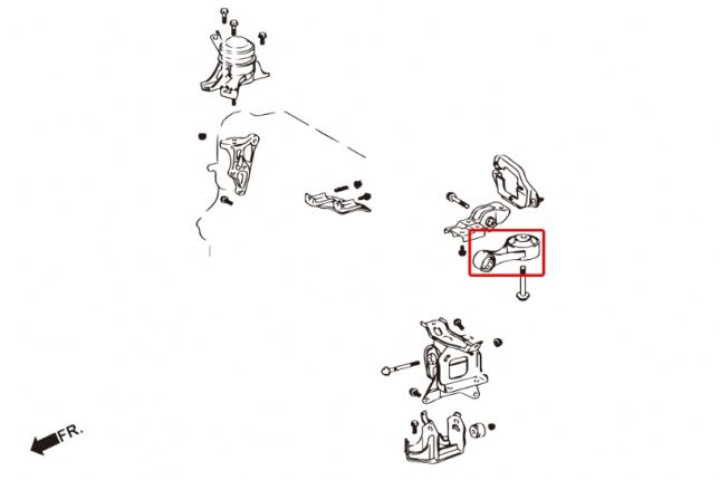 FR.