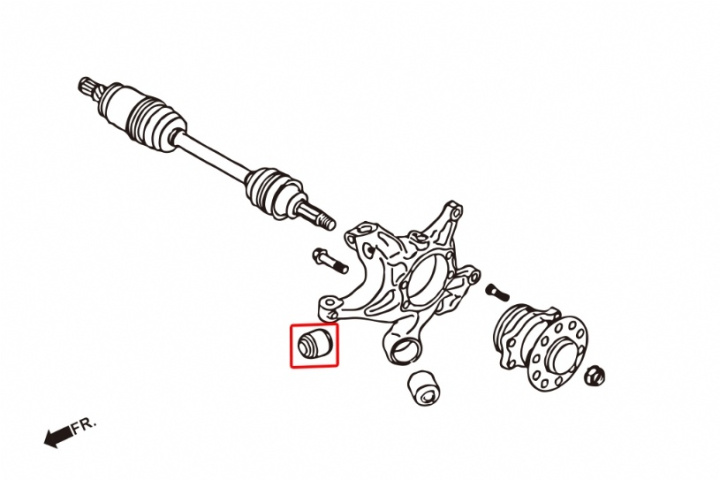 FR.