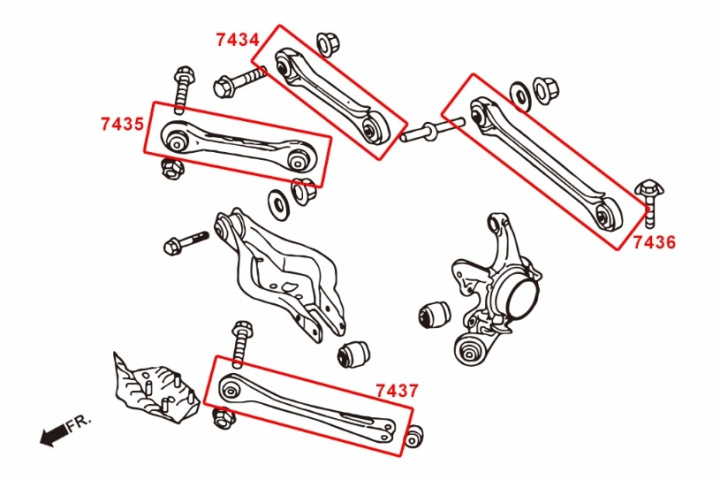 7434
7435
7436
7437
FR.