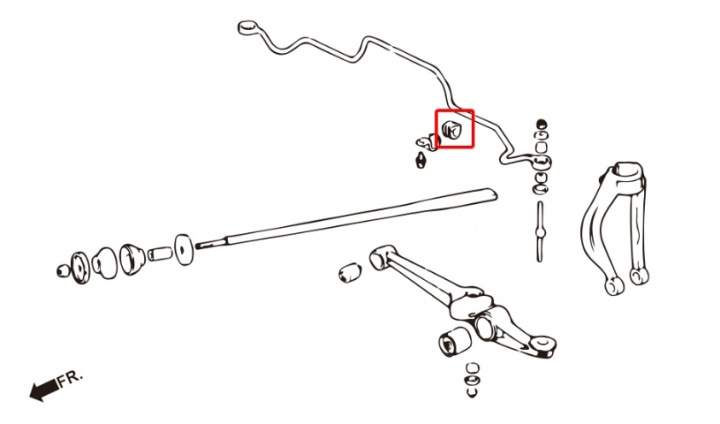 FR.