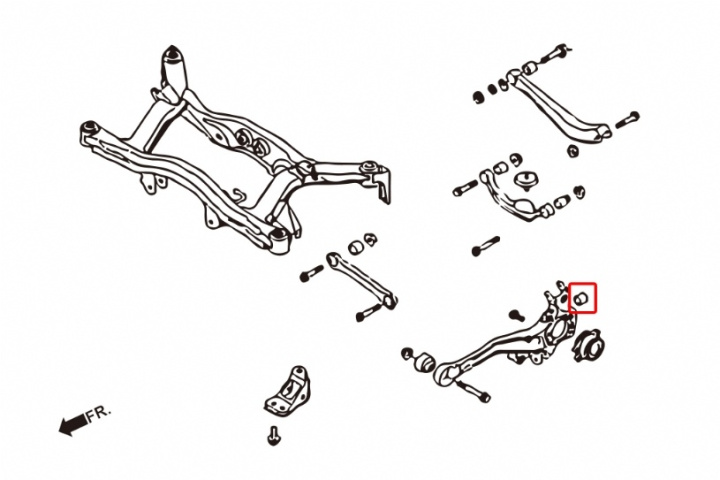 FR.