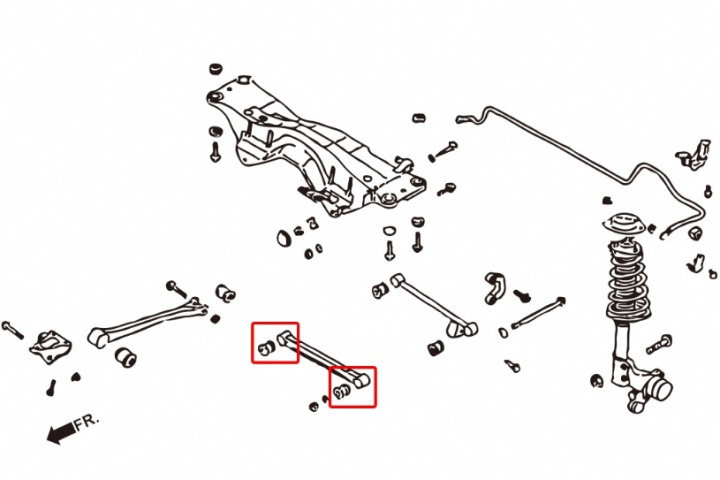 FR.