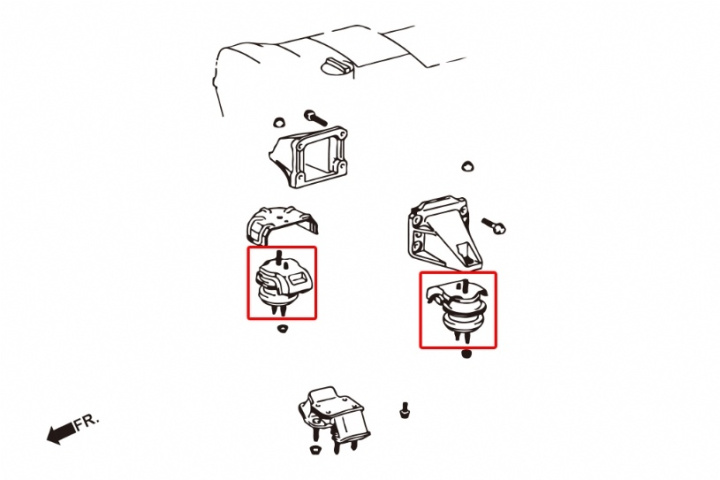 FR.