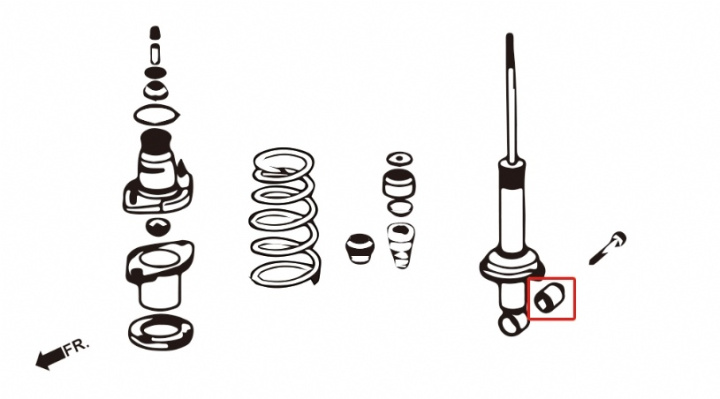 FR.