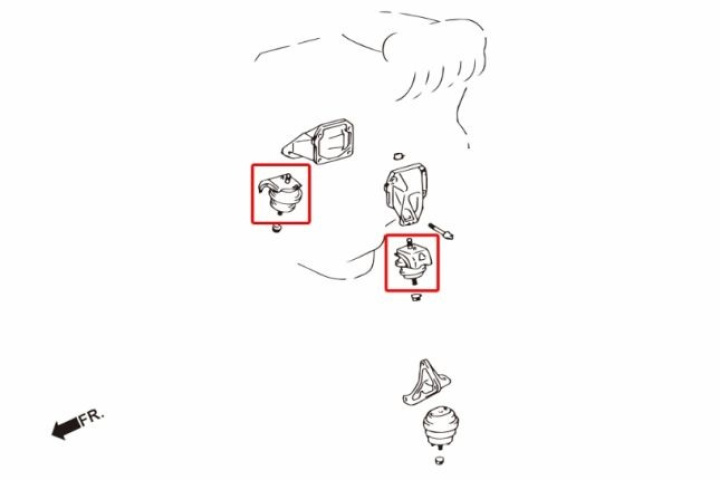 FR.