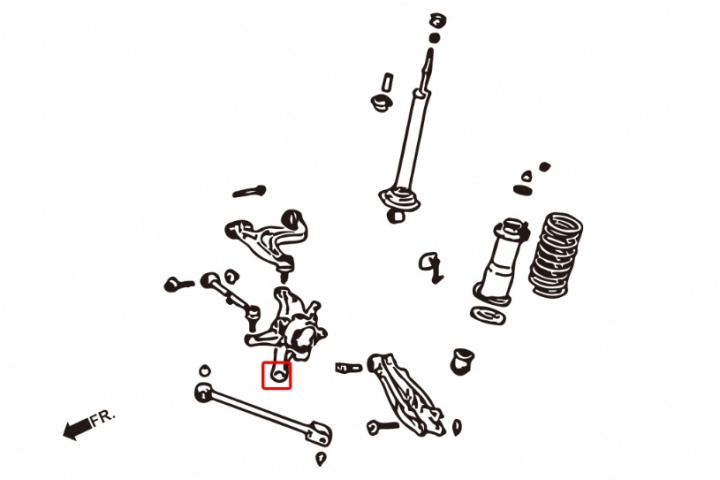 FR.