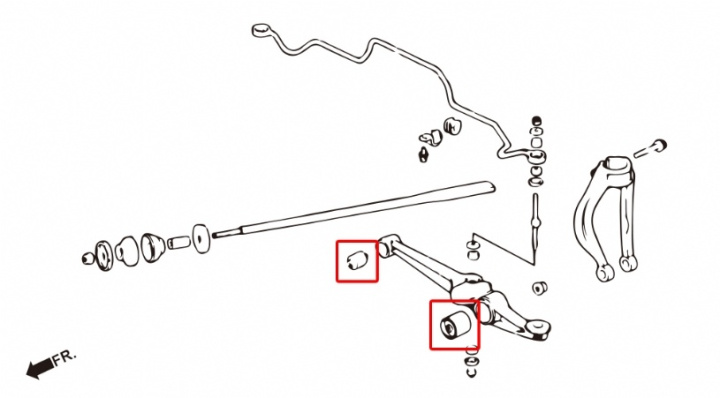 FR.