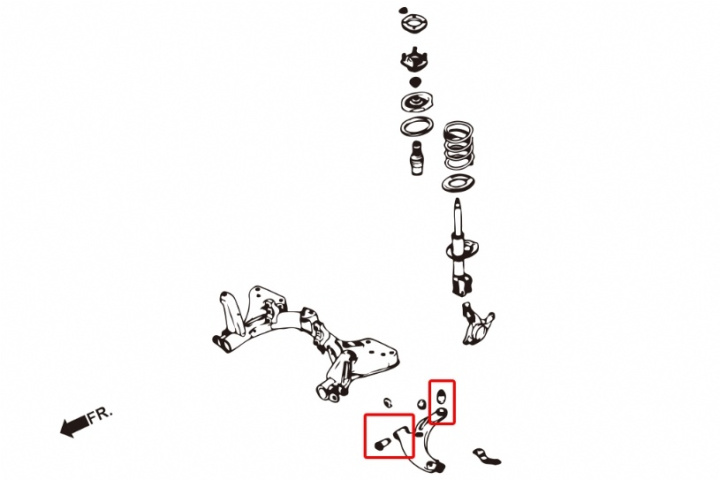 FR.