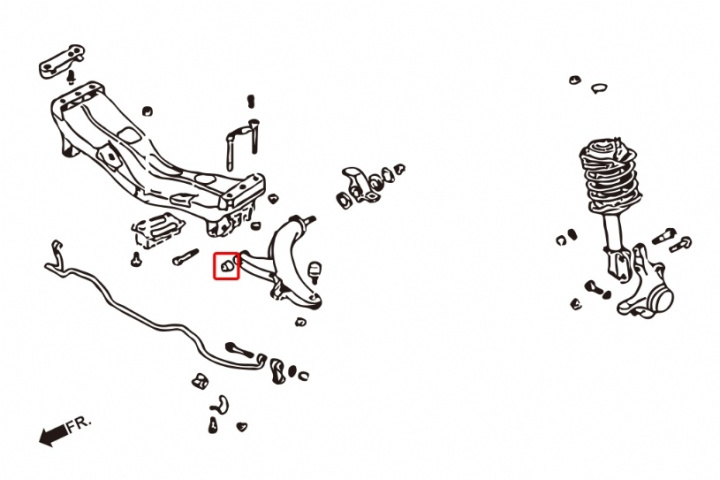 FR.