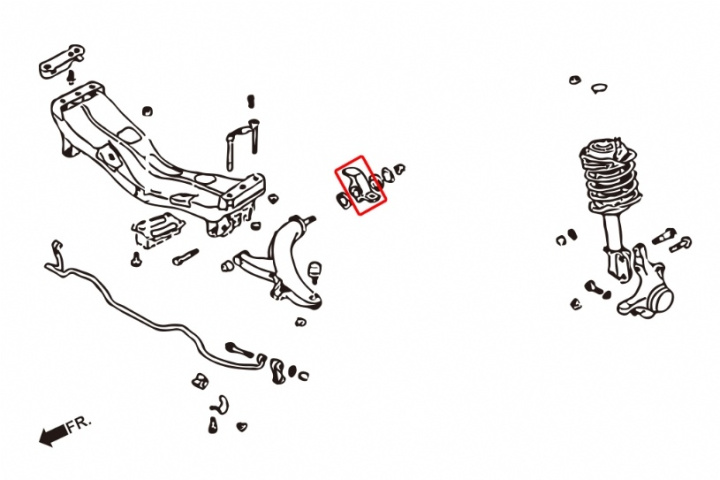 FR.