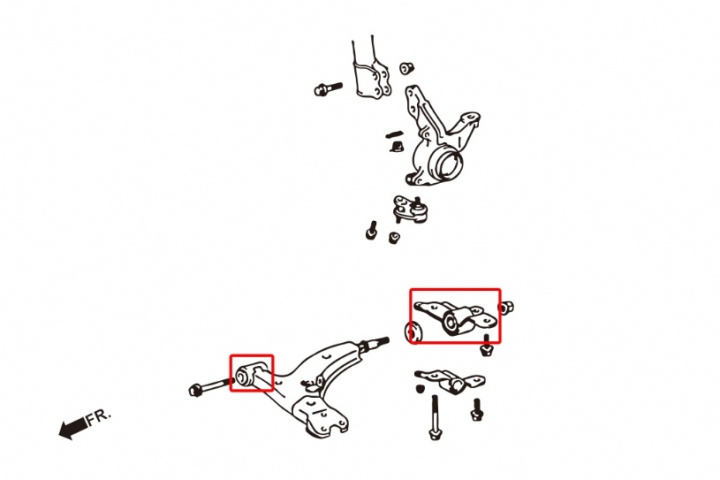 FR.