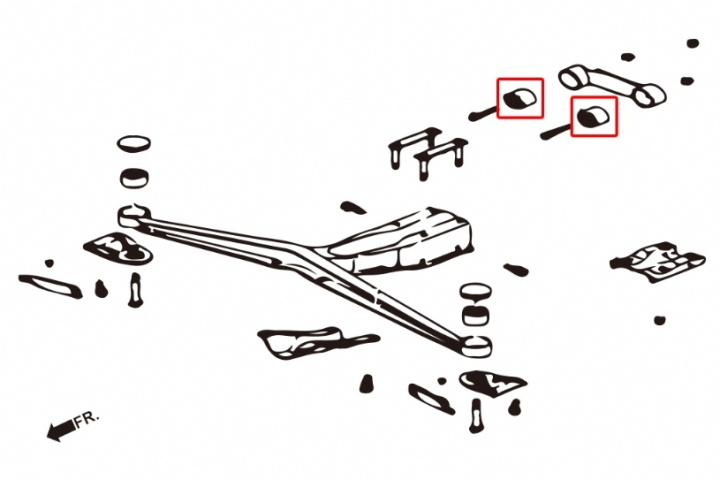 FR.