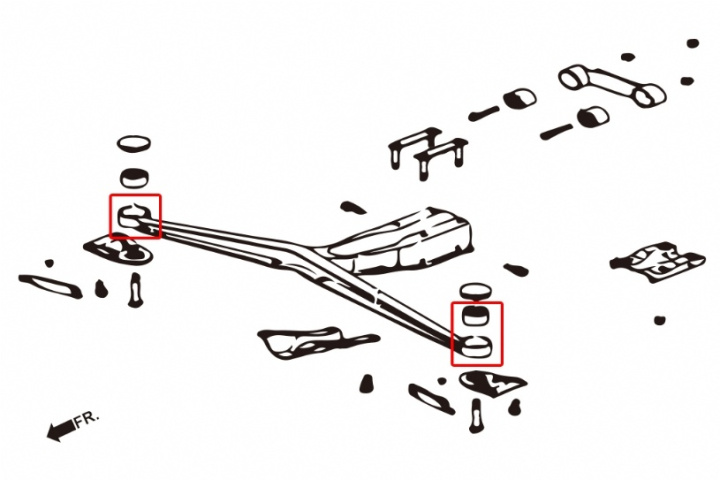 FR.