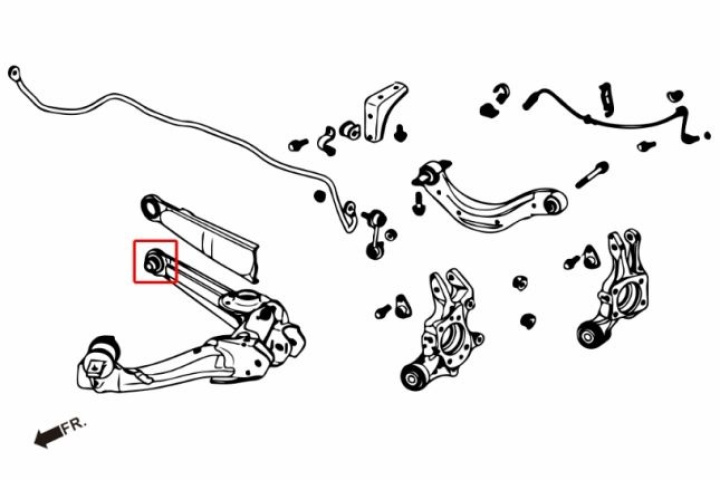 FR.