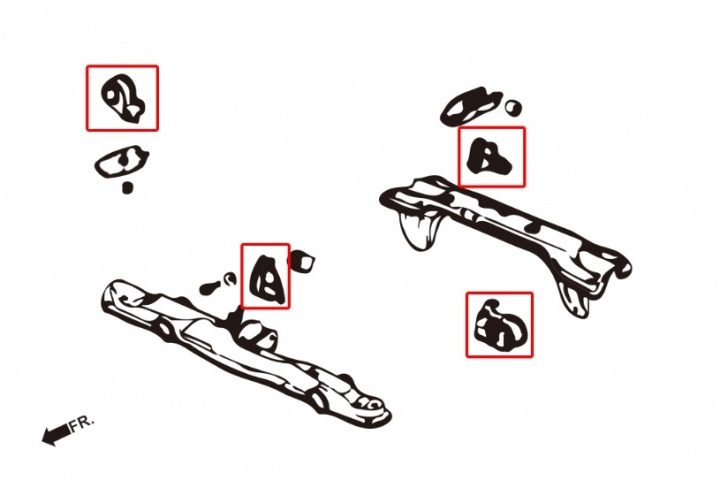 FR.