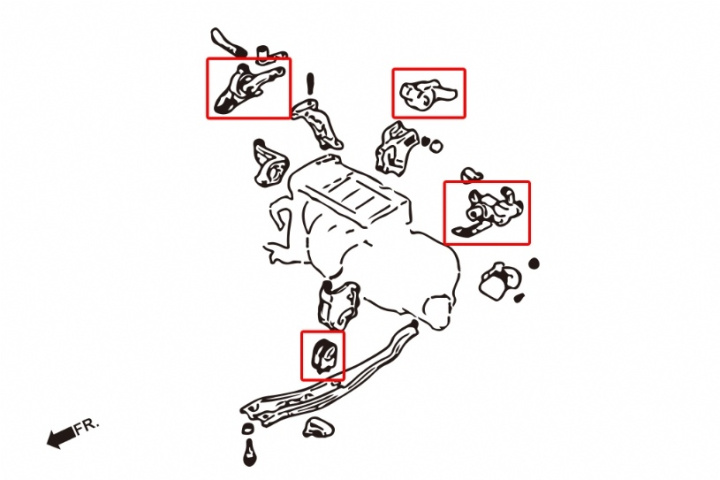 FR.