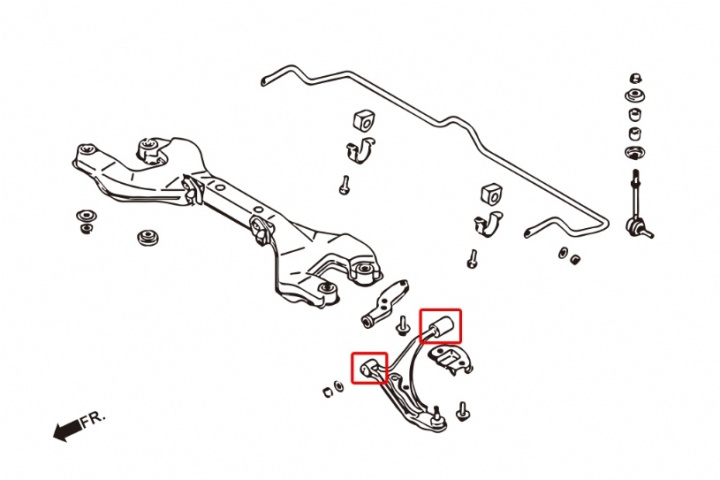 FR.