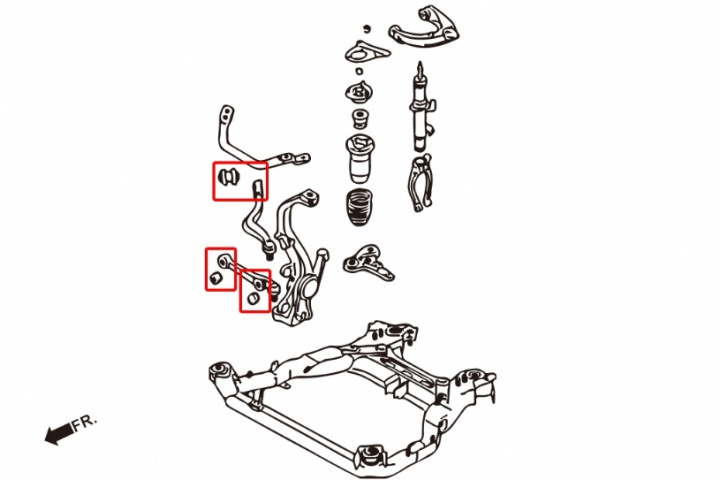 FR.