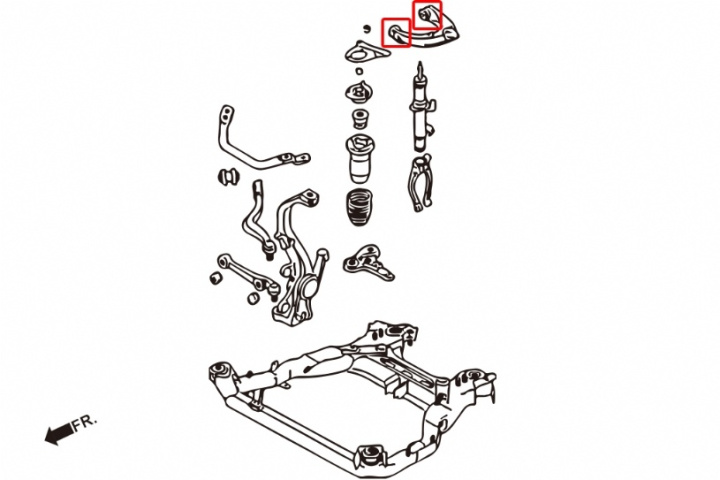 FR.