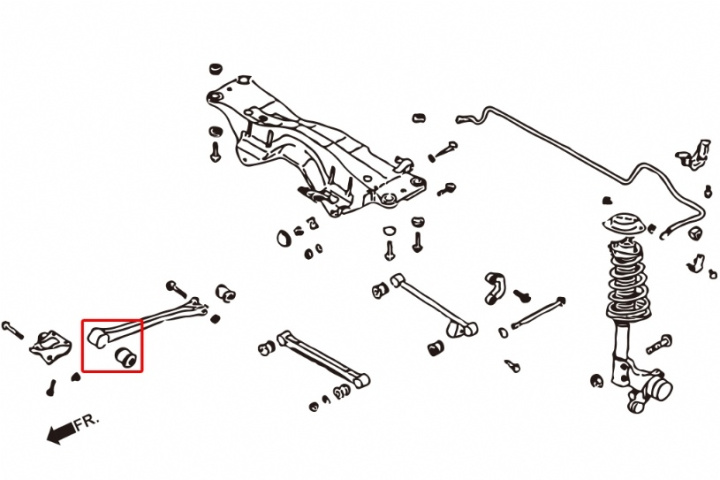 FR.