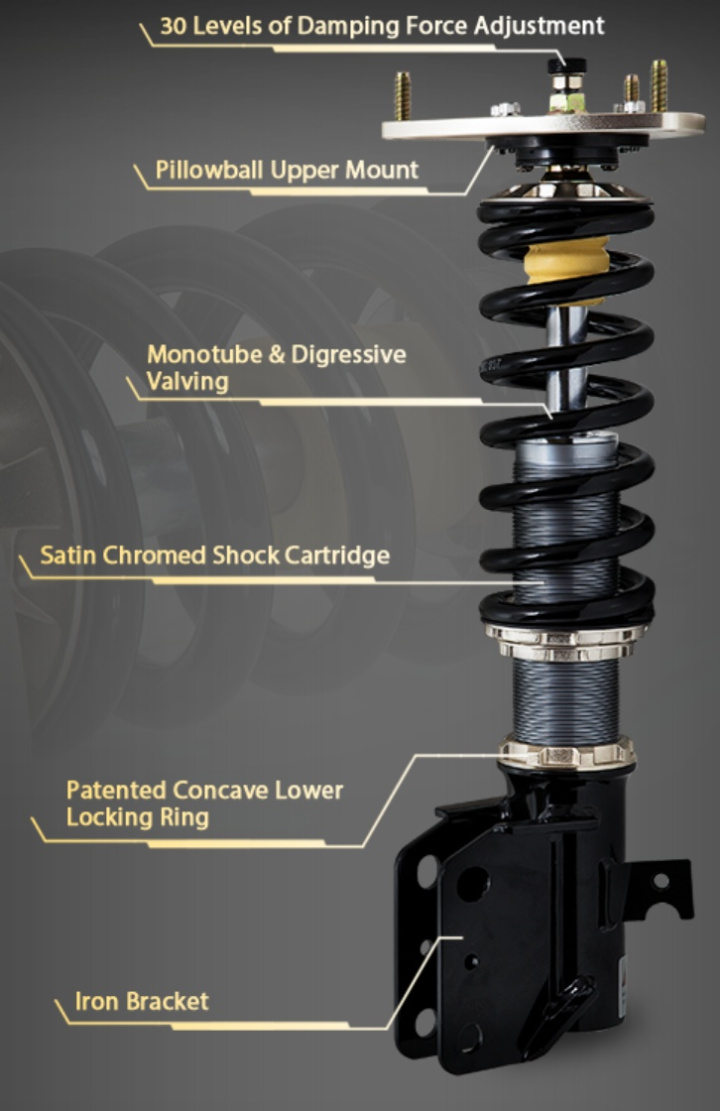 30 Levels of Damping Force Adjustment

Pillowball Upper Mount

Monotube & Digressive Valving

Satin Chromed Shock Cartridge

Patented Concave Lower Locking Ring

Iron Bracket