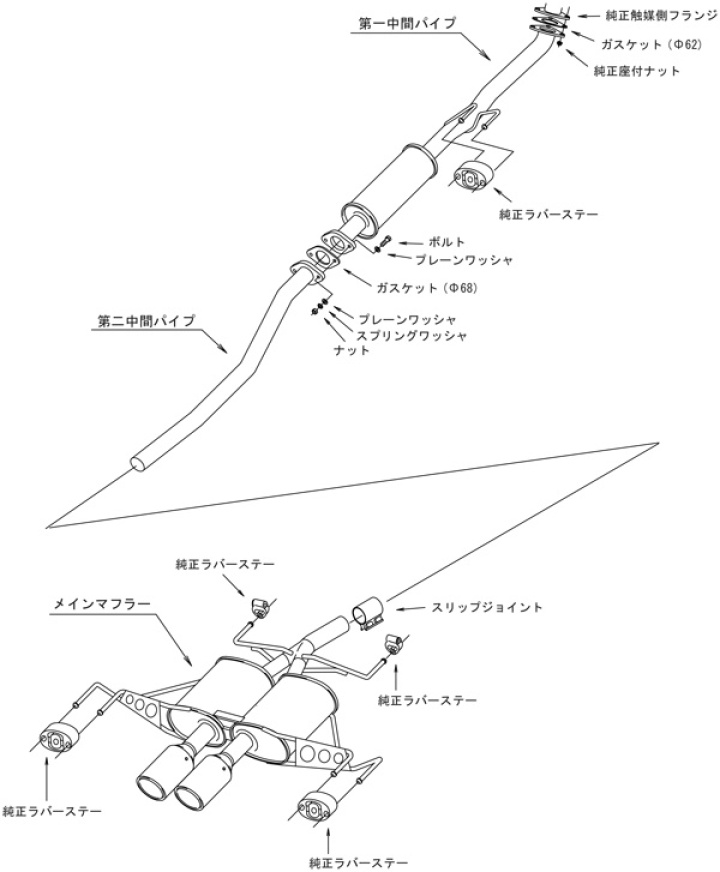 第一中間パイプ

純正触媒側フランジ

ガスケット（Φ62）

純正座付ナット

純正ラバーステー

ボルト

プレーンワッシャ

ガスケット（Φ68）

第二中間パイプ

プレーンワッシャ

スプリングワッシャ

ナット

純正ラバーステー

メインマフラー

スリップジョイント

純正ラバーステー

純正ラバーステー

純正ラバーステー