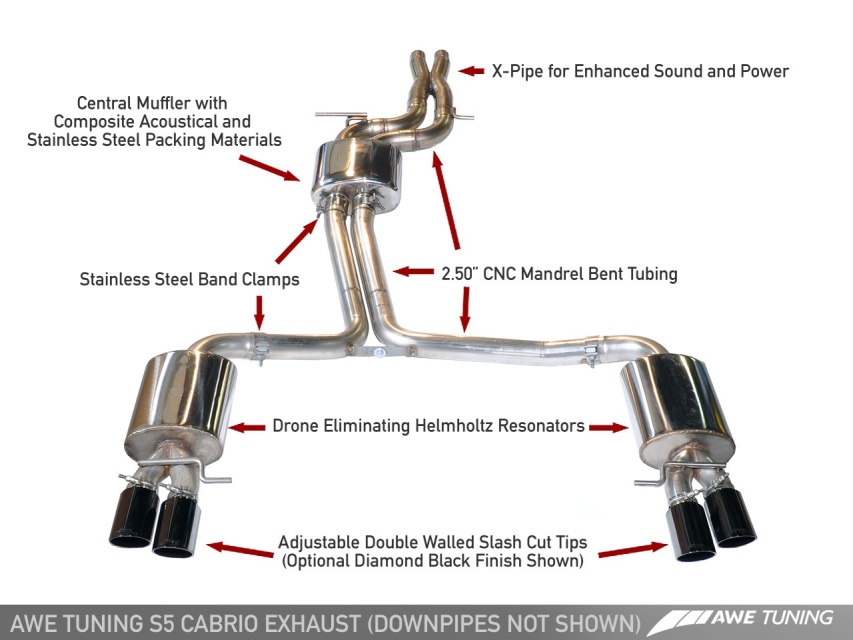 X-Pipe for Enhanced Sound and Power

Central Muffler with Composite Acoustical and Stainless Steel Packing Materials

Stainless Steel Band Clamps

2.50" CNC Mandrel Bent Tubing

Drone Eliminating Helmholtz Resonators

Adjustable Double Walled Slash Cut Tips (Optional Diamond Black Finish Shown)

AWE TUNING S5 CABRIO EXHAUST (DOWNPIPES NOT SHOWN)

AWE TUNING